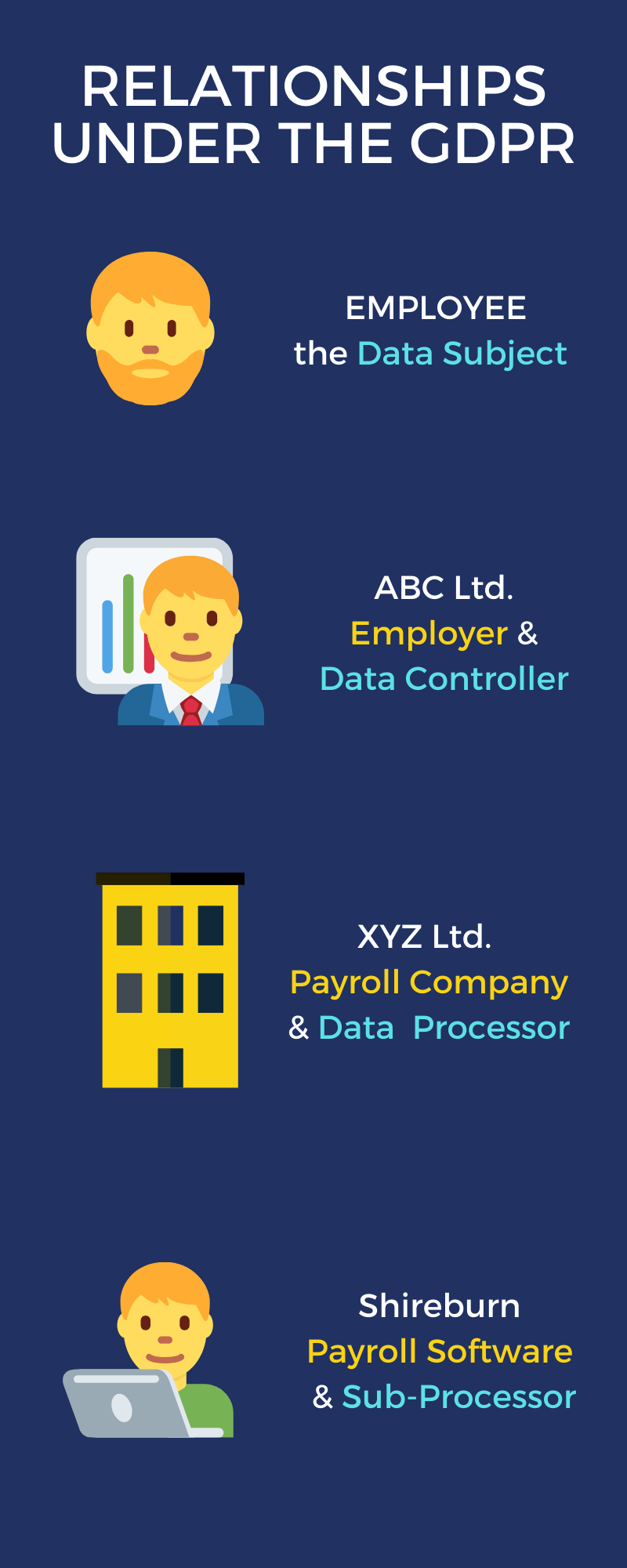 RELATIONSHIPS UNDER THE GDPR

EMPLOYEE
the Data Subject

ABC Ltd.
Employer &
Data Controller

XYZ Ltd.
Payroll Company
& Data Processor

Shireburn
Payroll Software
& Sub-Processor