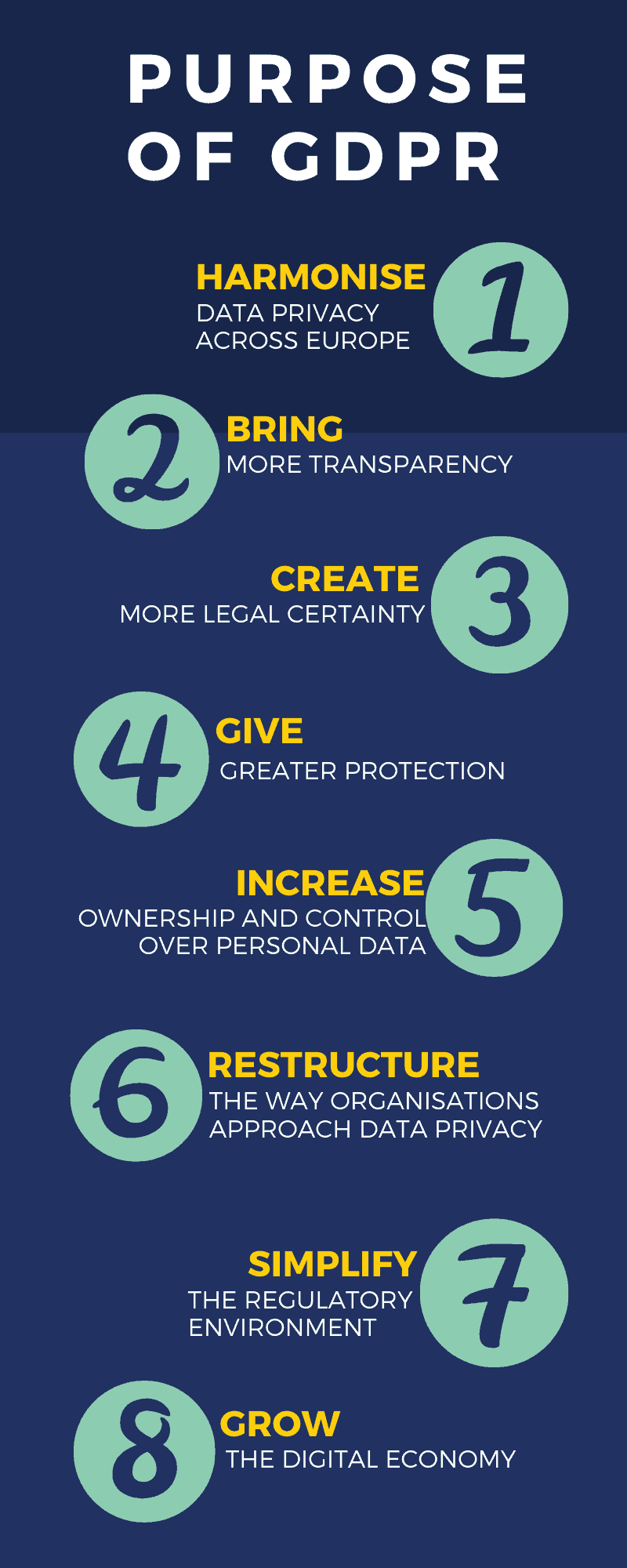 PURPOSE OF GDPR

HARMONISE
DATA PRIVACY ACROSS EUROPE

1

2

BRING
MORE TRANSPARENCY

CREATE
MORE LEGAL CERTAINTY

3

4

GIVE
GREATER PROTECTION

INCREASE
OWNERSHIP AND CONTROL OVER PERSONAL DATA

5

6

RESTRUCTURE
THE WAY ORGANISATIONS APPROACH DATA PRIVACY

SIMPLIFY
THE REGULATORY ENVIRONMENT

7

8

GROW
THE DIGITAL ECONOMY