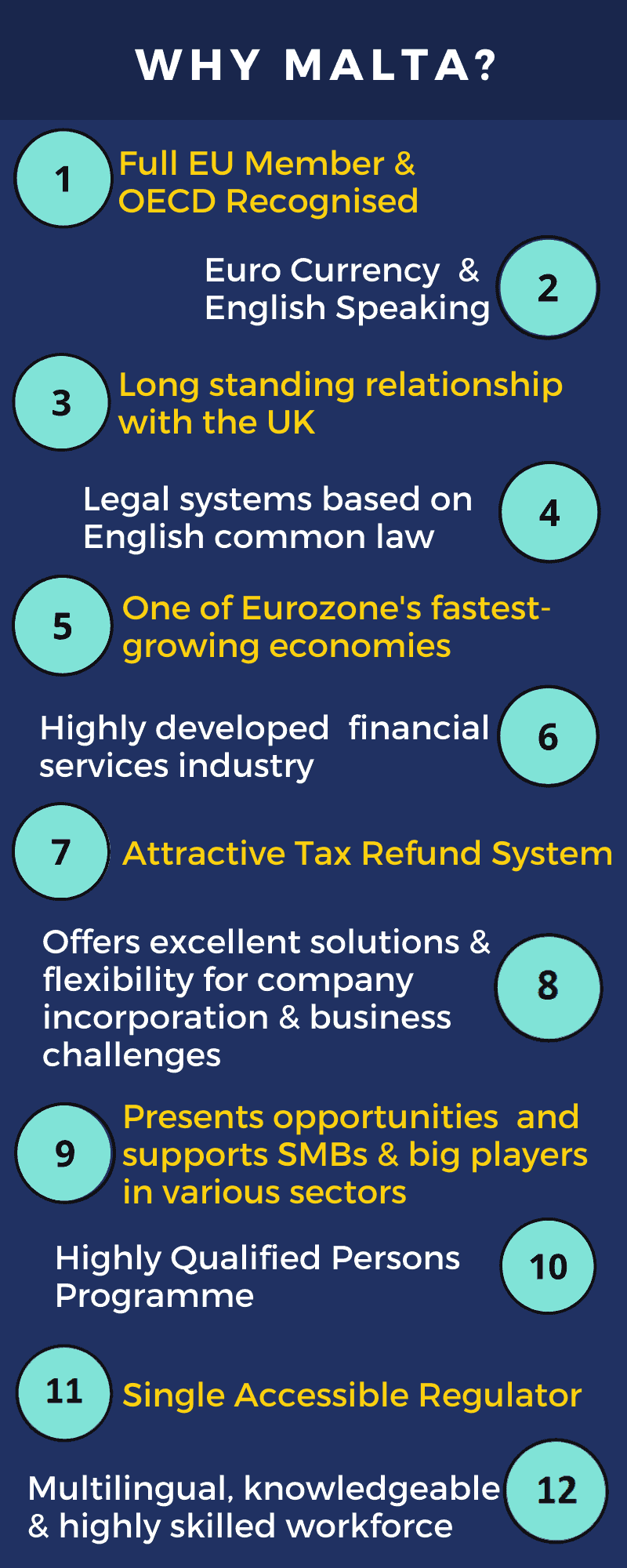 WHY MALTA?

1 Full EU Member & OECD Recognised

Euro Currency & English Speaking 2

3 Long standing relationship with the UK

Legal systems based on English common law 4

5 One of Eurozone's fastest-growing economies

Highly developed financial services industry 6

7 Attractive Tax Refund System

Offers excellent solutions & flexibility for company incorporation & business challenges 8

9 Presents opportunities and supports SMBs & big players in various sectors

Highly Qualified Persons Programme 10

11 Single Accessible Regulator

Multilingual, knowledgeable & highly skilled workforce 12